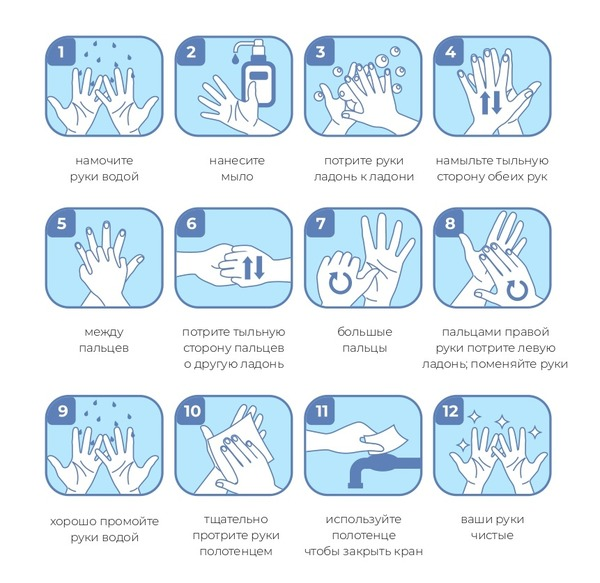 1
намочите руки водой

2
нанесите мыло

3
потрите руки ладонь к ладони

4
намыльте тыльную сторону обеих рук

5
между пальцев

6
потрите тыльную сторону пальцев о другую ладонь

7
большые пальцы

8
пальцами правой руки потрите левую ладонь; поменяйте руки

9
хорошо промойте руки водой

10
тщательно протрите руки полотенцем

11
используйте полотенце чтобы закрыть кран

12
ваши руки чистые